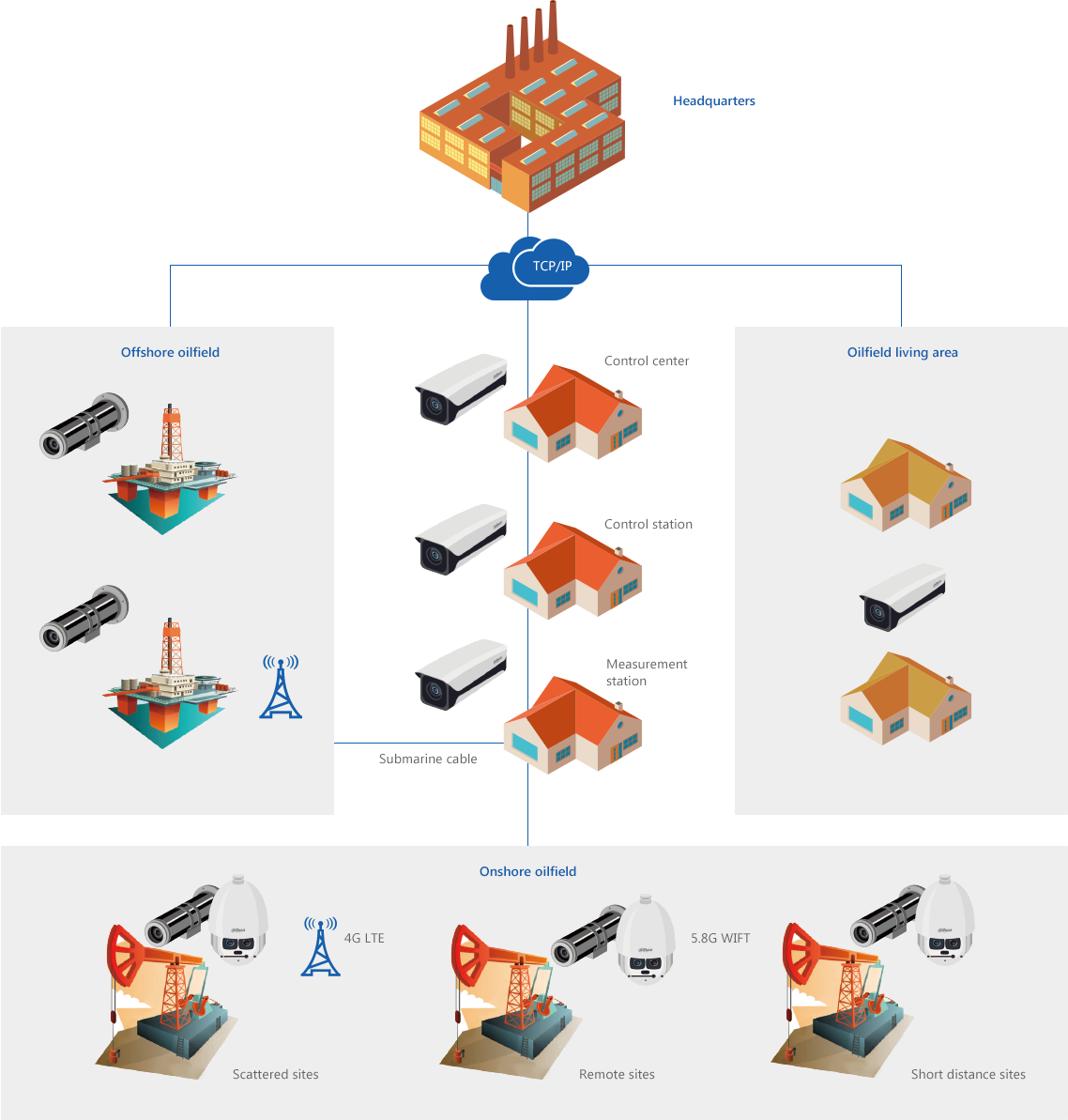 Headquarters

TCP/IP

Offshore oilfield

Control center

Control station

Measurement station

Submarine cable

Oilfield living area

Onshore oilfield

4G LTE

5.8G WIFT

Scattered sites

Remote sites

Short distance sites