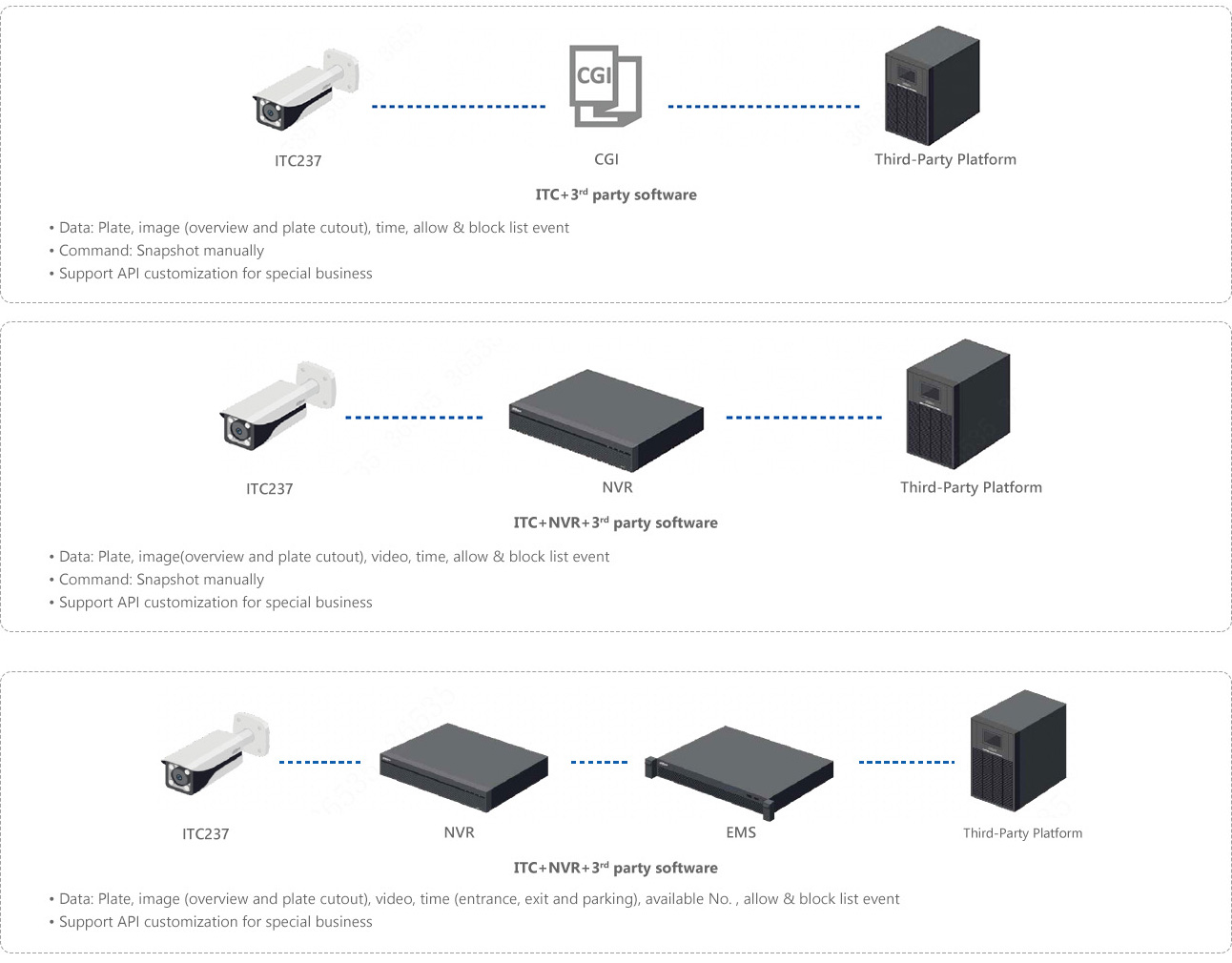 CGI

ITC237

CGI

Third-Party Platform

ITC+3$^{rd}$ party software

• Data: Plate, image (overview and plate cutout), time, allow & block list event
• Command: Snapshot manually
• Support API customization for special business

ITC237

NVR

Third-Party Platform

ITC+NVR+3$^{rd}$ party software

• Data: Plate, image(overview and plate cutout), video, time, allow & block list event
• Command: Snapshot manually
• Support API customization for special business

ITC237

NVR

EMS

Third-Party Platform

ITC+NVR+3$^{rd}$ party software

• Data: Plate, image (overview and plate cutout), video, time (entrance, exit and parking), available No. , allow & block list event
• Support API customization for special business